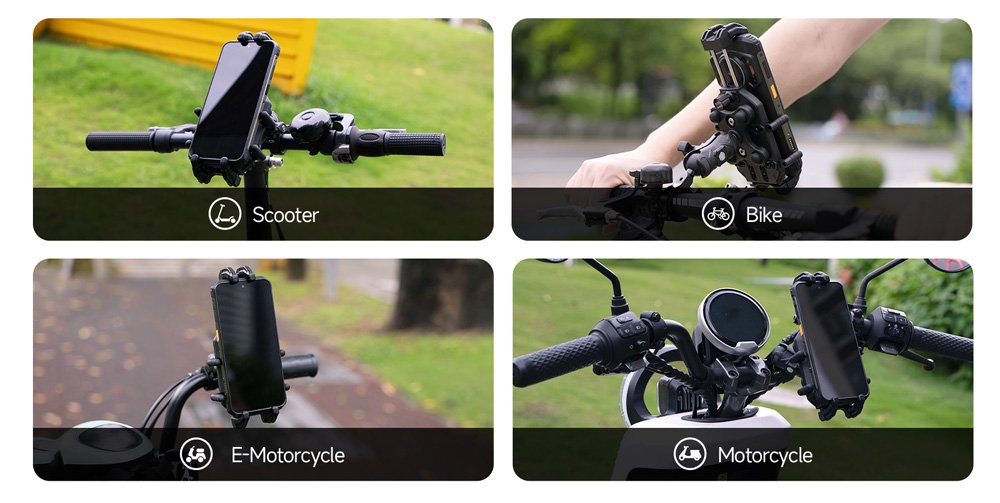 Scooter

Bike

E-Motorcycle

Motorcycle