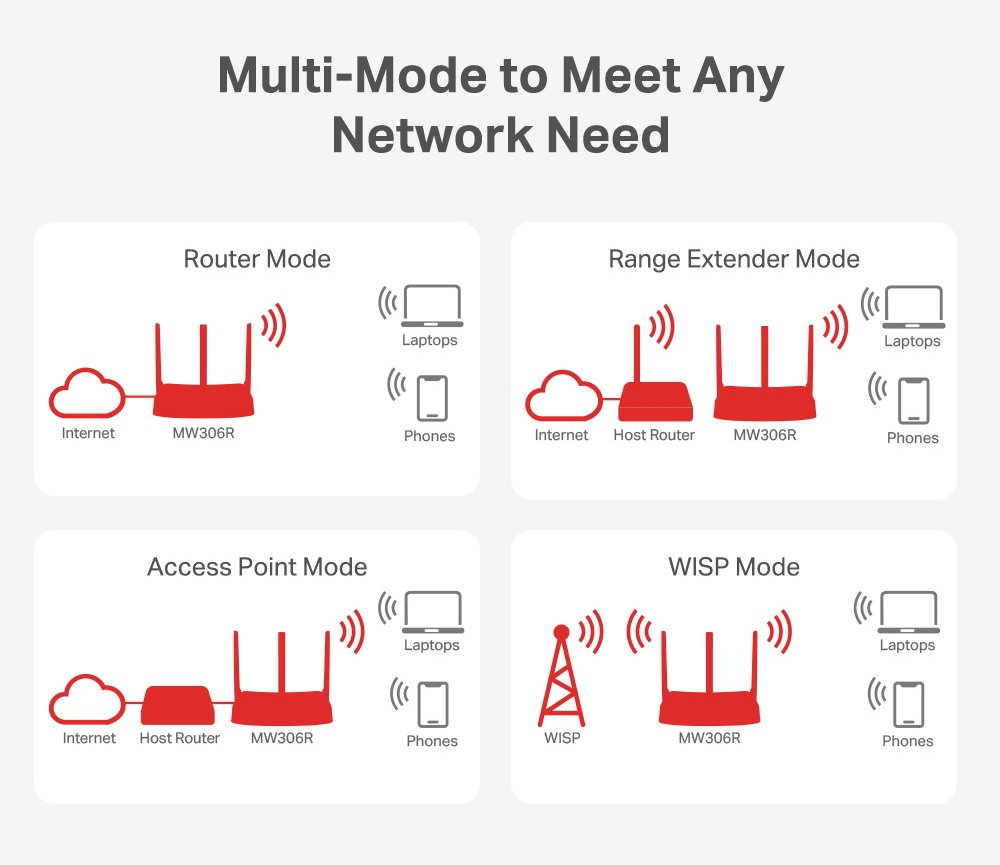 Multi-Mode to Meet Any Network Need

Router Mode

Internet
MW306R
Laptops
Phones

Range Extender Mode

Internet
Host Router
MW306R
Laptops
Phones

Access Point Mode

Internet
Host Router
MW306R
Laptops
Phones

WISP Mode

WISP
MW306R
Laptops
Phones